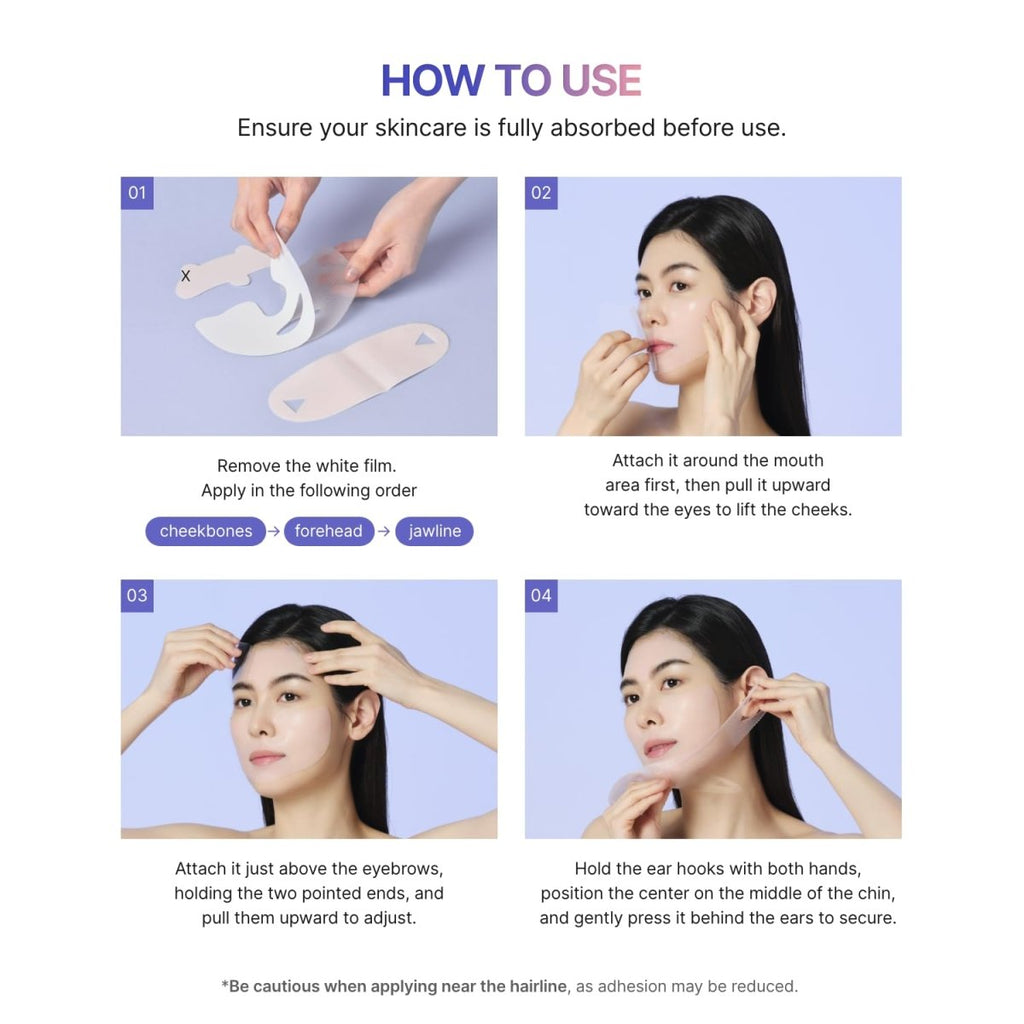 HOW TO USE

Ensure your skincare is fully absorbed before use.

01

X

Remove the white film.
Apply in the following order

cheekbones → forehead → jawline

02

Attach it around the mouth area first, then pull it upward toward the eyes to lift the cheeks.

03

Attach it just above the eyebrows, holding the two pointed ends, and pull them upward to adjust.

04

Hold the ear hooks with both hands, position the center on the middle of the chin, and gently press it behind the ears to secure.

*Be cautious when applying near the hairline, as adhesion may be reduced.