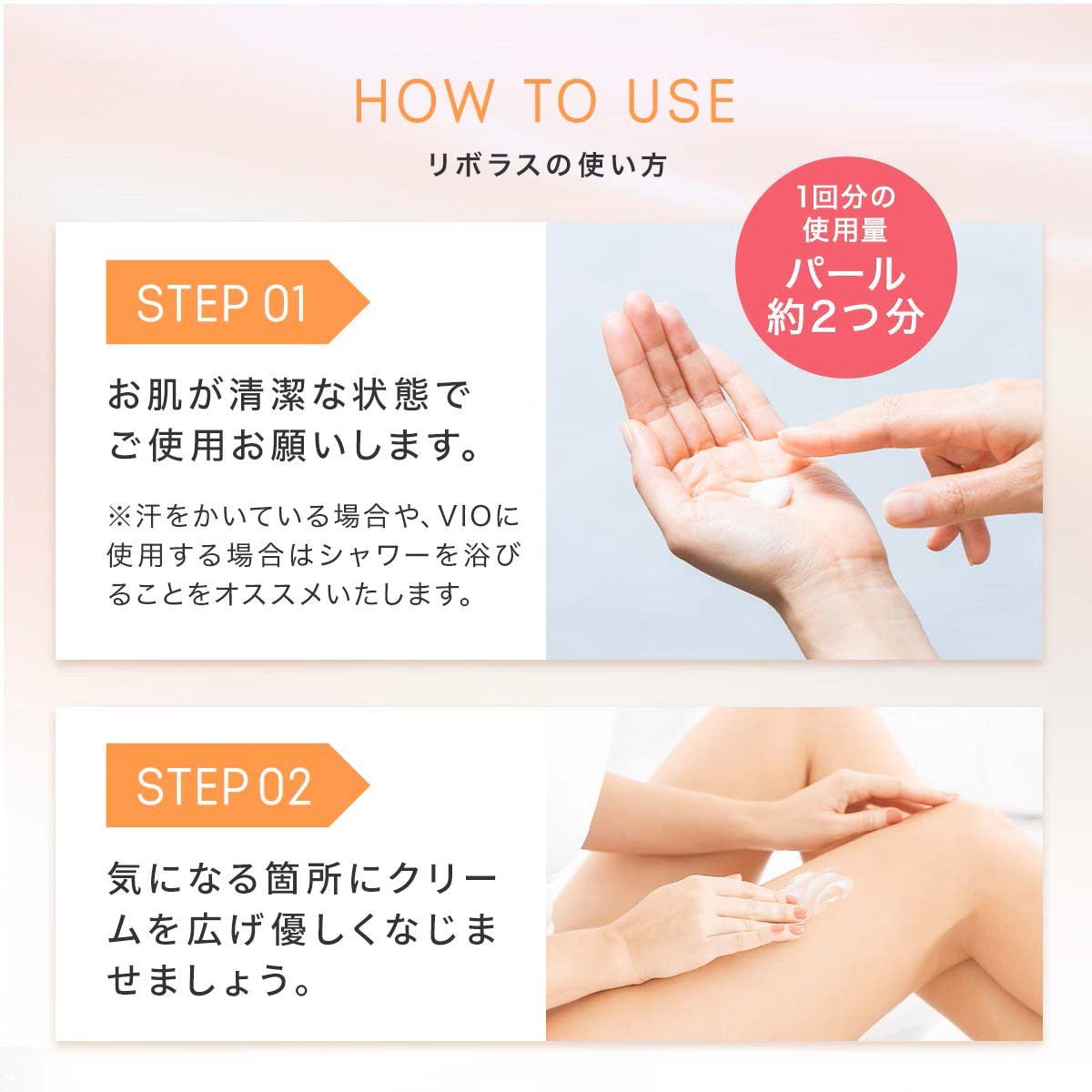 HOW TO USE

リボラスの使い方

1回分の使用量
パール約2つ分

STEP 01

お肌が清潔な状態でご使用お願いします。

※汗をかいている場合や、VIOに使用する場合はシャワーを浴びることをオススメいたします。

STEP 02

気になる箇所にクリームを広げ優しくなじませましょう。