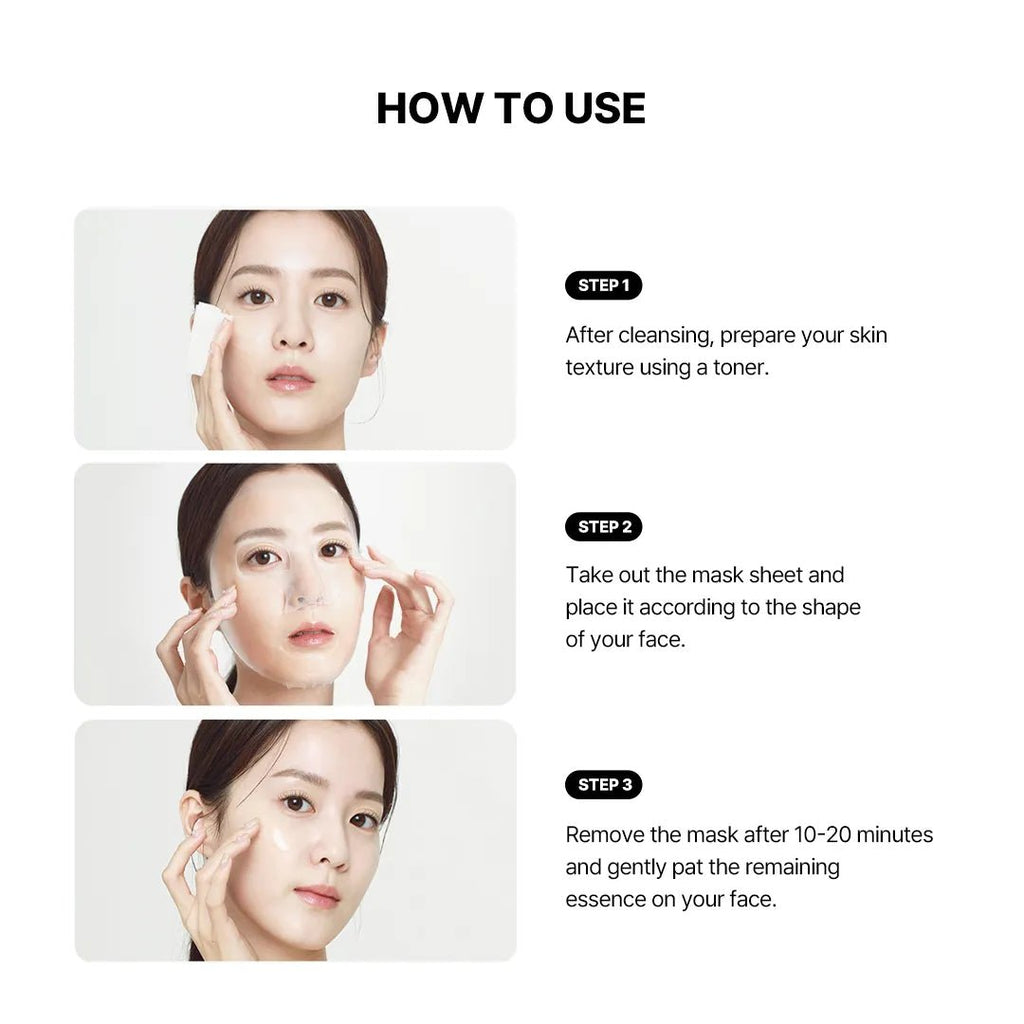 HOW TO USE

STEP 1

After cleansing, prepare your skin texture using a toner.

STEP 2

Take out the mask sheet and place it according to the shape of your face.

STEP 3

Remove the mask after 10-20 minutes and gently pat the remaining essence on your face.