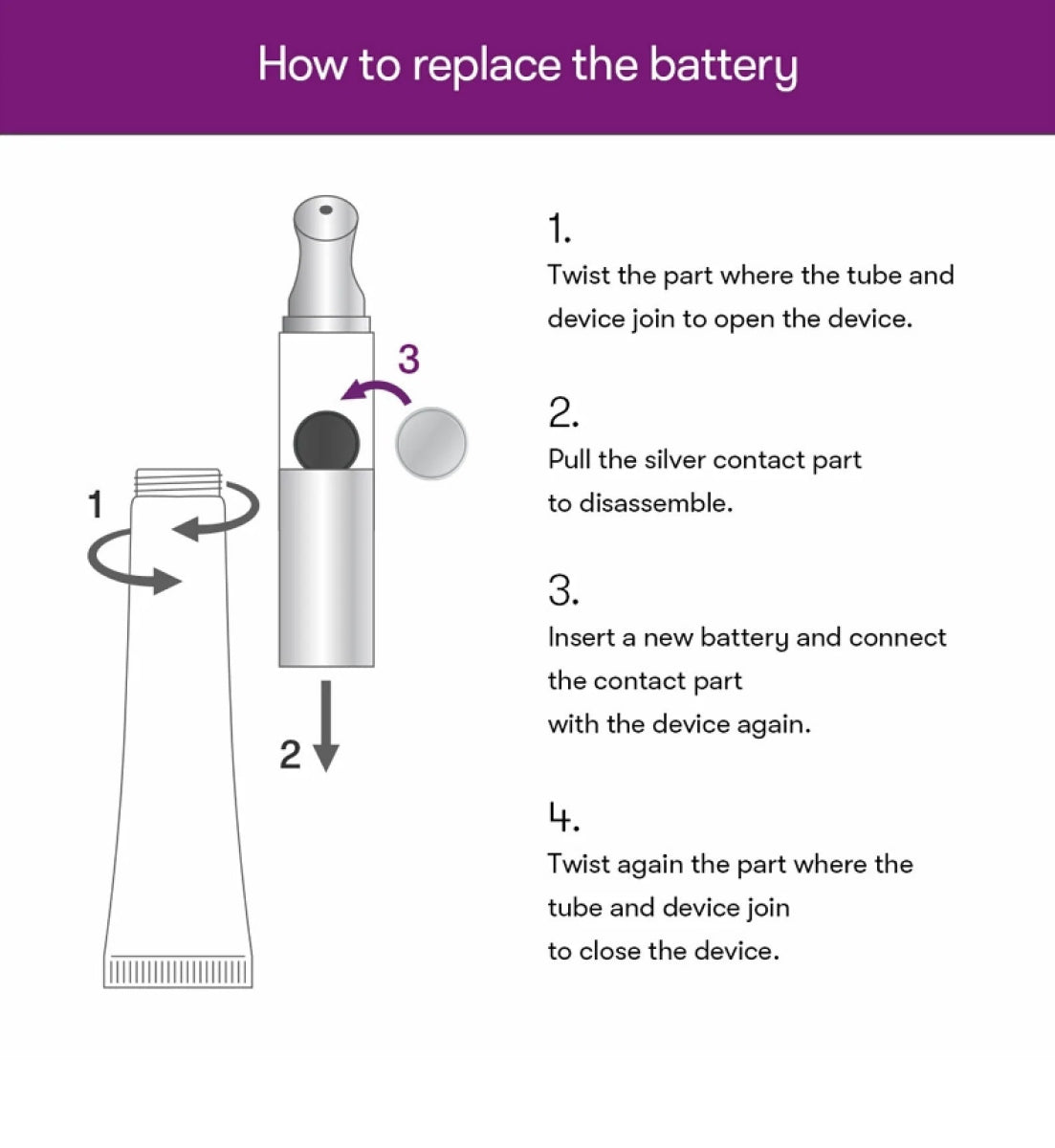 How to replace the battery

3

1

2

1.
Twist the part where the tube and device join to open the device.

2.
Pull the silver contact part to disassemble.

3.
Insert a new battery and connect the contact part with the device again.

4.
Twist again the part where the tube and device join to close the device.